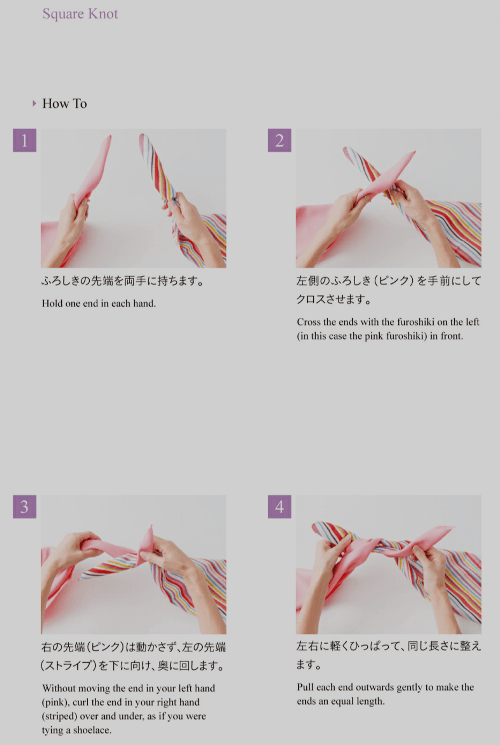 Square Knot

How To

1

ふろしきの先端を両手に持ちます。

Hold one end in each hand.

2

左側のふろしき（ピンク）を手前にしてクロスさせます。

Cross the ends with the furoshiki on the left (in this case the pink furoshiki) in front.

3

右の先端（ピンク）は動かさず、左の先端（ストライプ）を下に向け、奥に回します。

Without moving the end in your left hand (pink), curl the end in your right hand (striped) over and under, as if you were tying a shoelace.

4

左右に軽くひっぱって、同じ長さに整えます。

Pull each end outwards gently to make the ends an equal length.